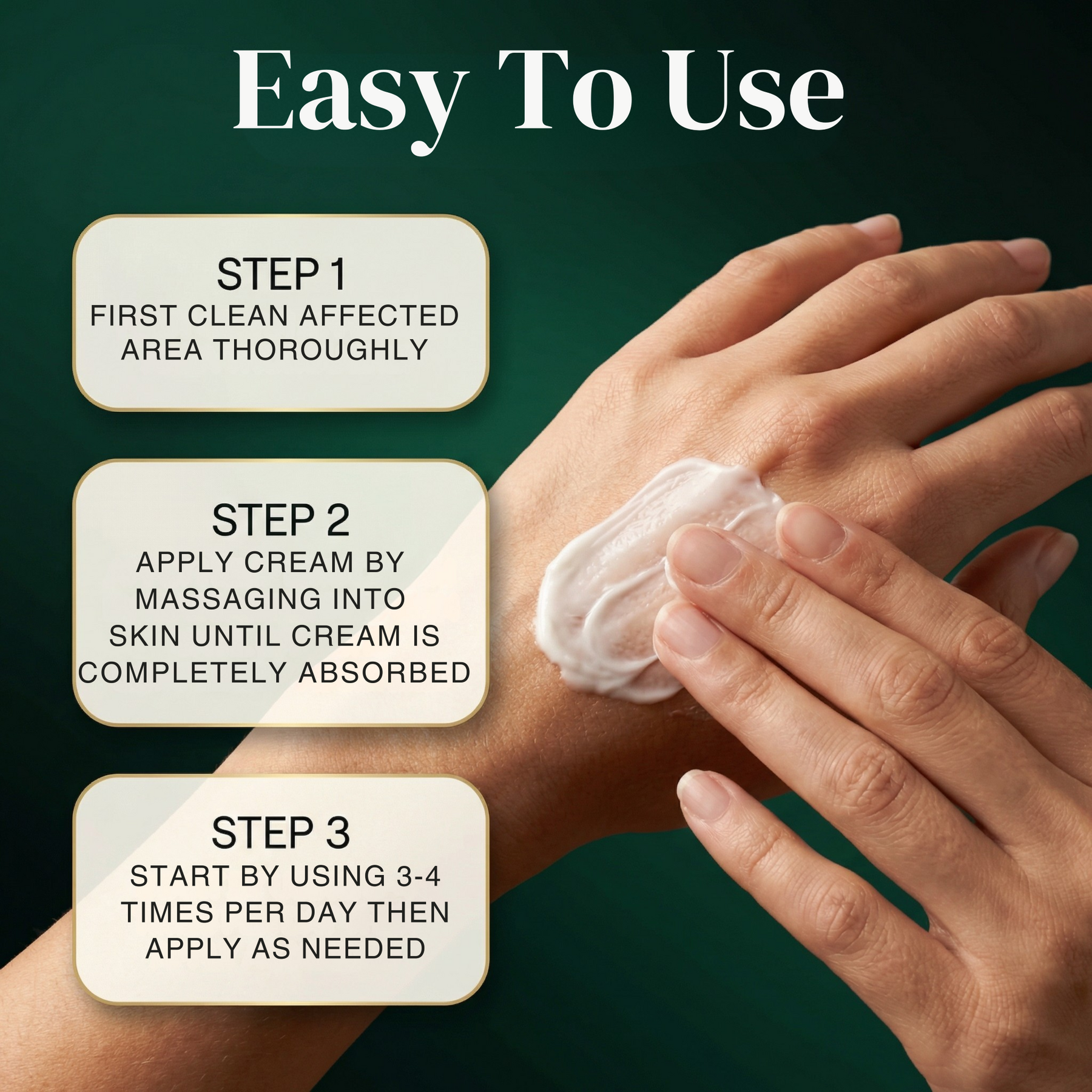 Easy To Use

STEP 1
FIRST CLEAN AFFECTED AREA THOROUGHLY

STEP 2
APPLY CREAM BY MASSAGING INTO SKIN UNTIL CREAM IS COMPLETELY ABSORBED

STEP 3
START BY USING 3-4 TIMES PER DAY THEN APPLY AS NEEDED